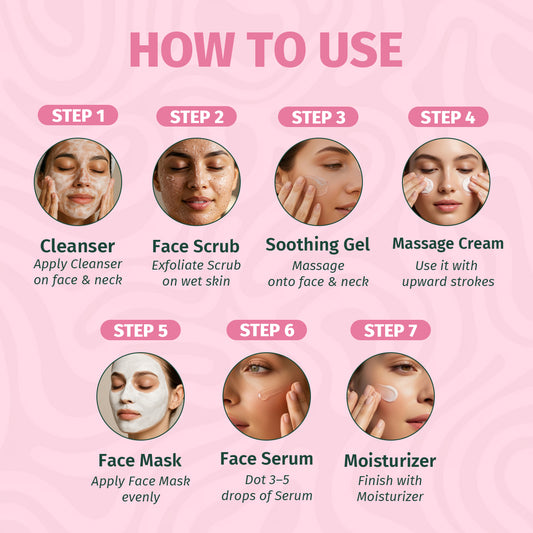 HOW TO USE

STEP 1

Cleanser
Apply Cleanser on face & neck

STEP 2

Face Scrub
Exfoliate Scrub on wet skin

STEP 3

Soothing Gel
Massage onto face & neck

STEP 4

Massage Cream
Use it with upward strokes

STEP 5

Face Mask
Apply Face Mask evenly

STEP 6

Face Serum
Dot 3–5 drops of Serum

STEP 7

Moisturizer
Finish with Moisturizer